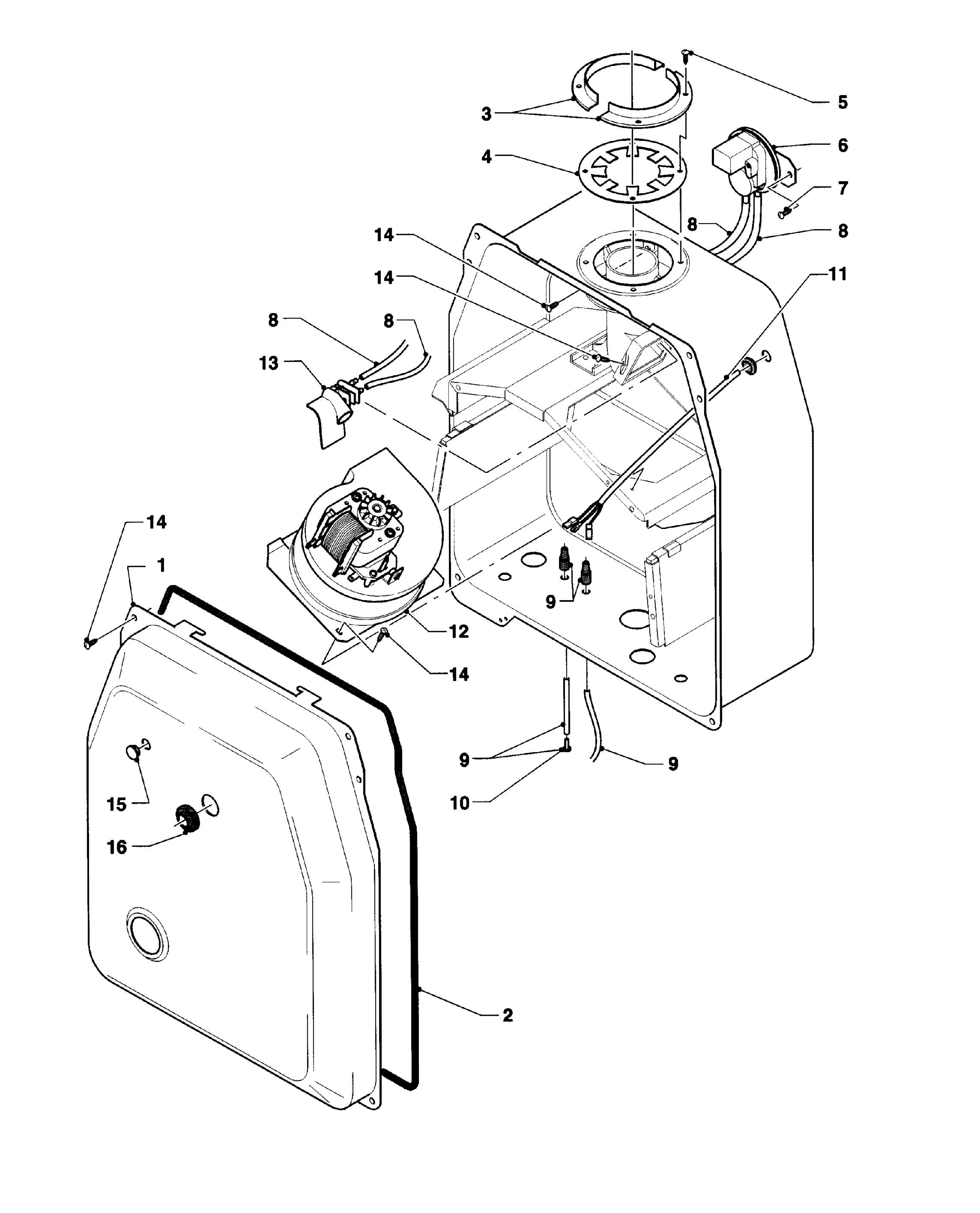 5
3
6
4
7
8
8
14
11
14
8
8
13
14
1
9
12
14
9
9
10
15
16
2