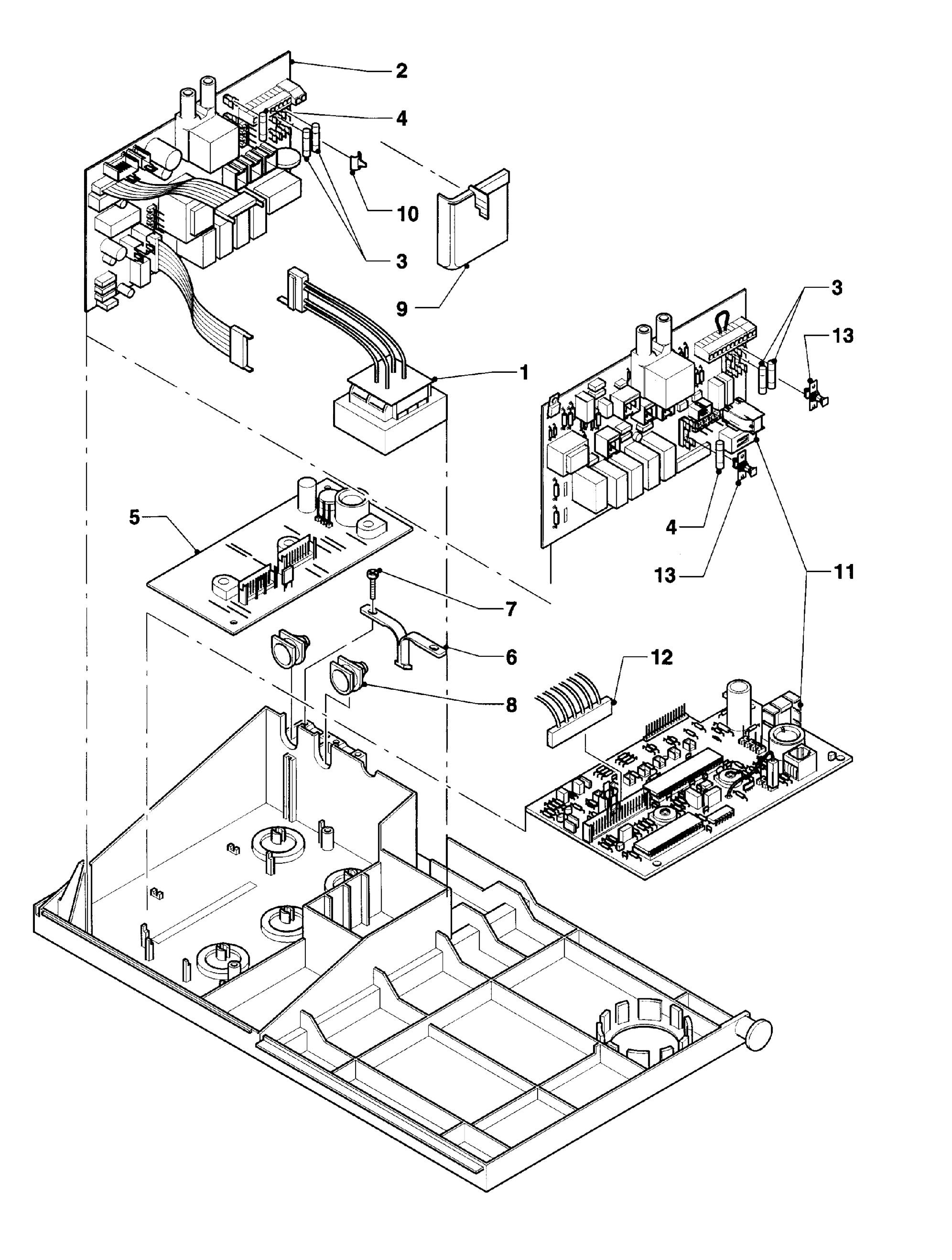 2
4
10
3
9
3
13
1
5
4
13
11
7
6
12
8