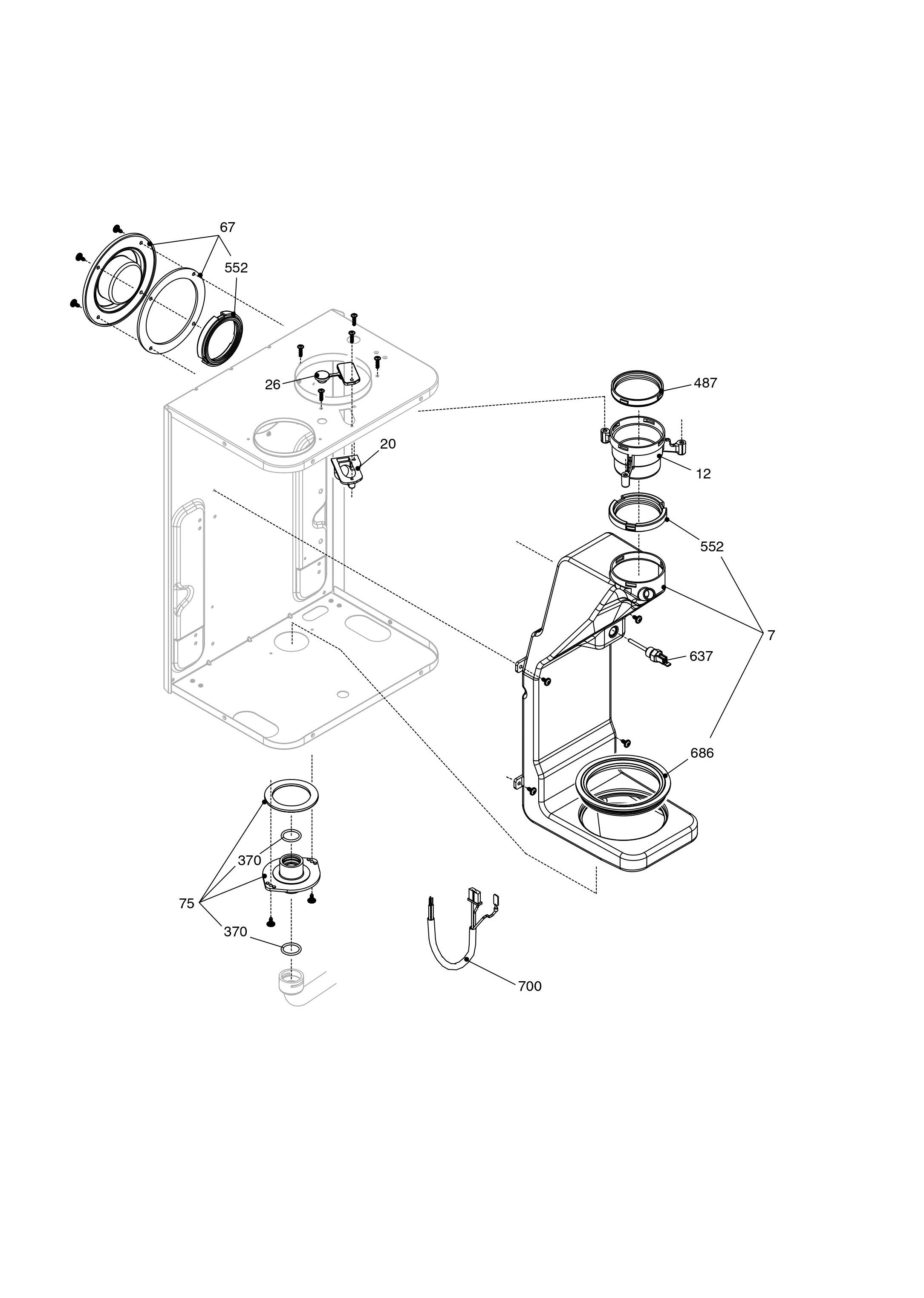 67
552
26
487
20
12
552
7
637
686
370
75
370
700