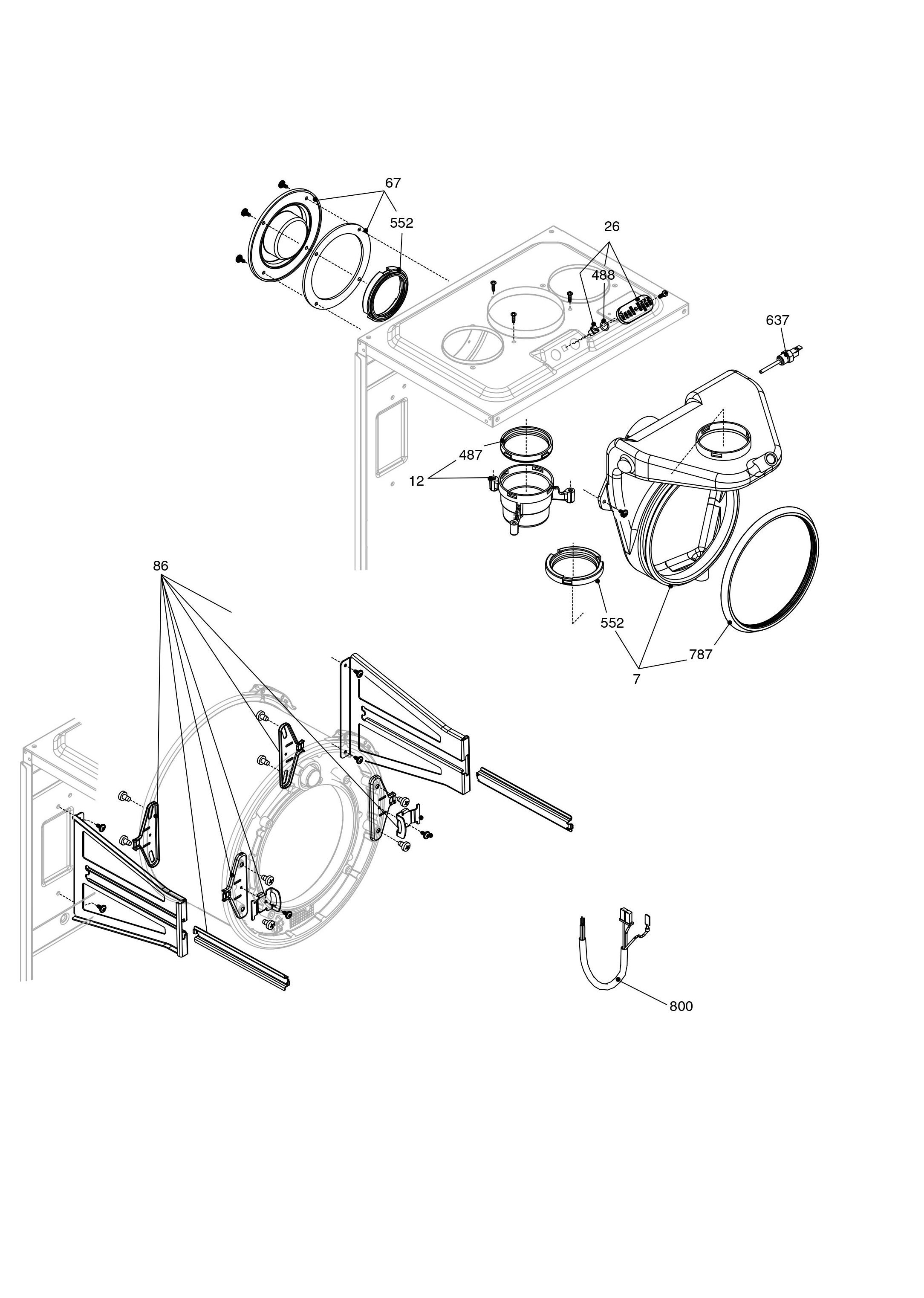 67
552
26
488
637
487
12
86
552
787
7
800