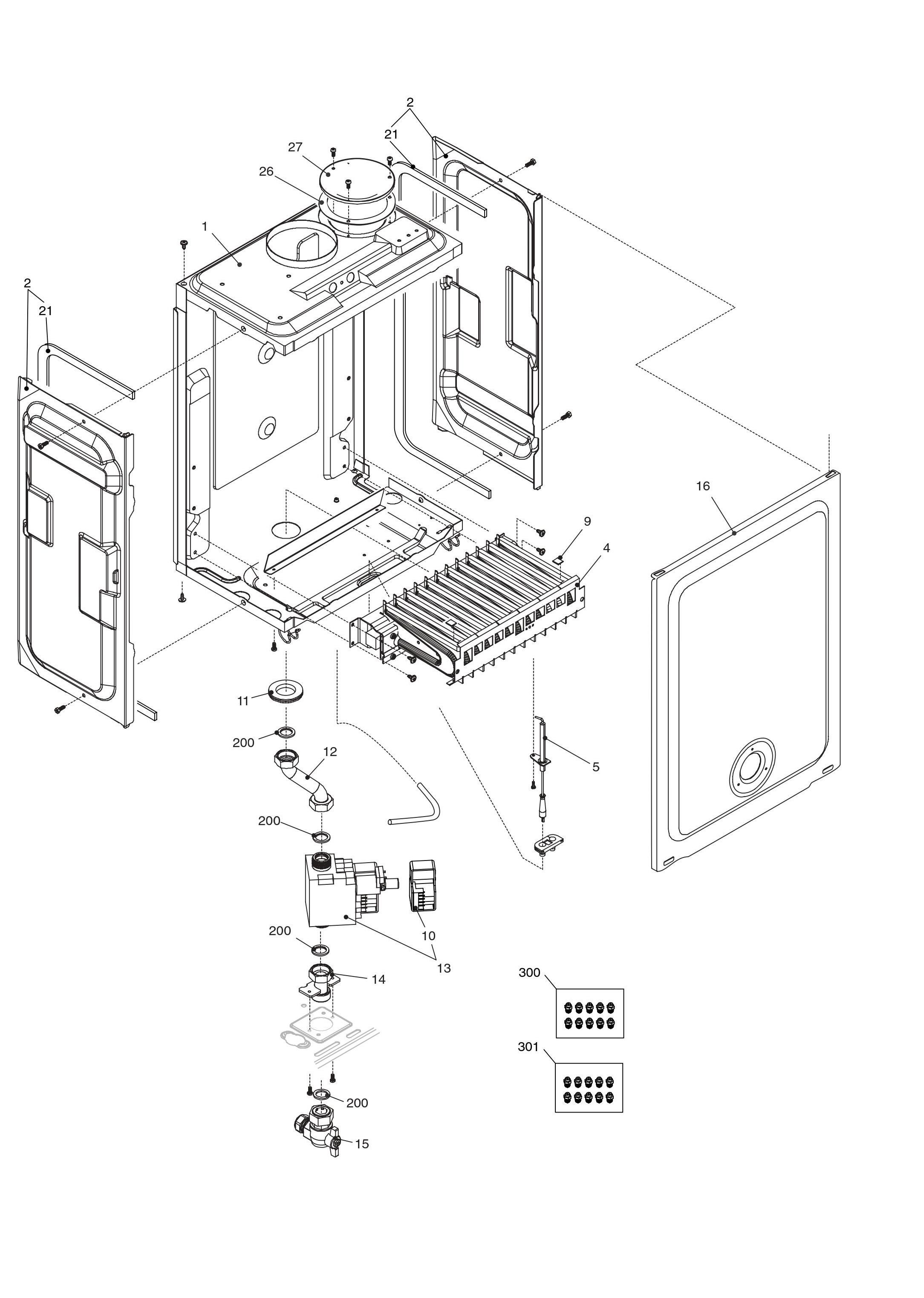 2
21
27
26
1
2
21
16
9
4
11
200
12
5
200
10
200
13
14
300
301
200
15