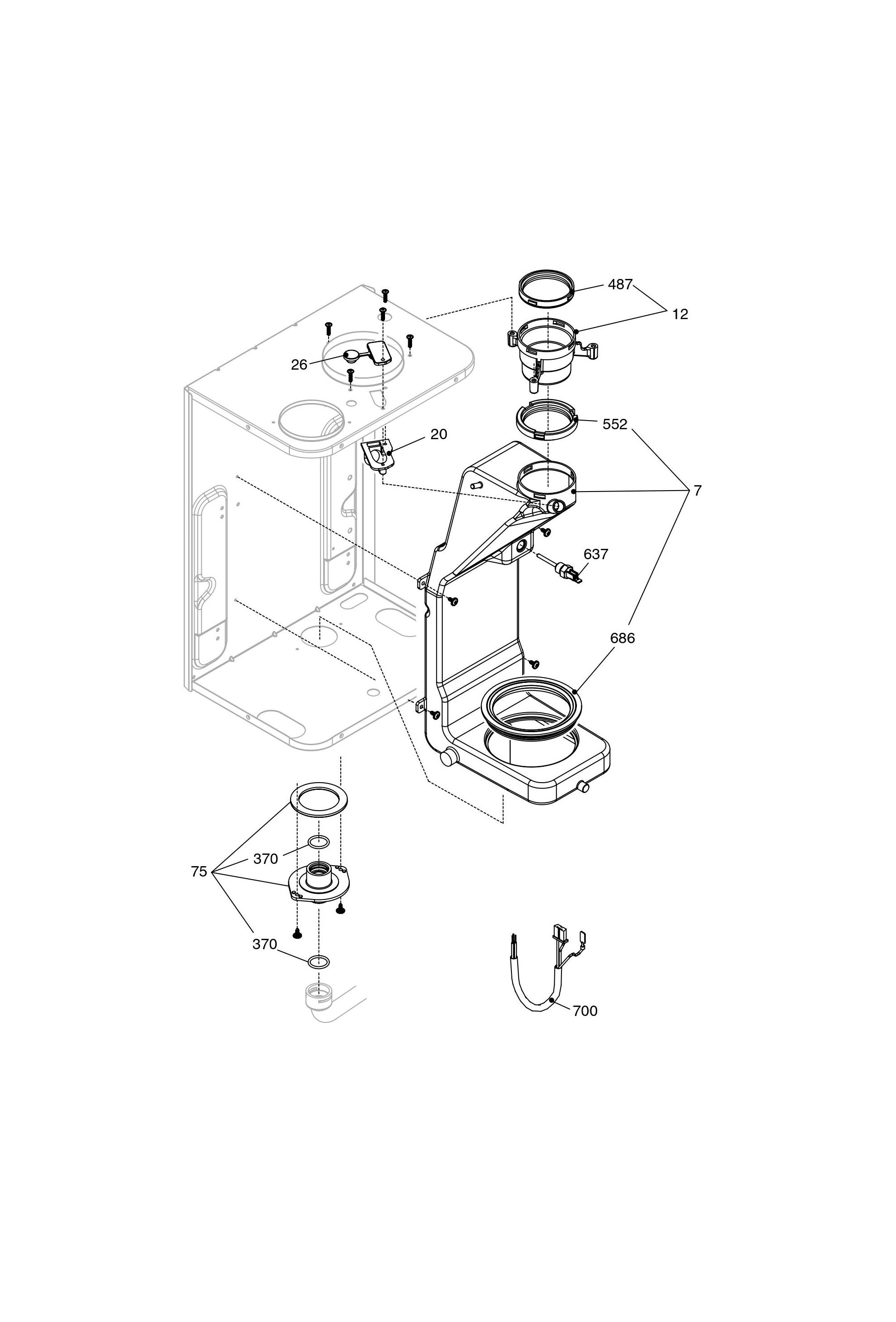 487
12
26
552
20
7
637
686
75
370
370
700